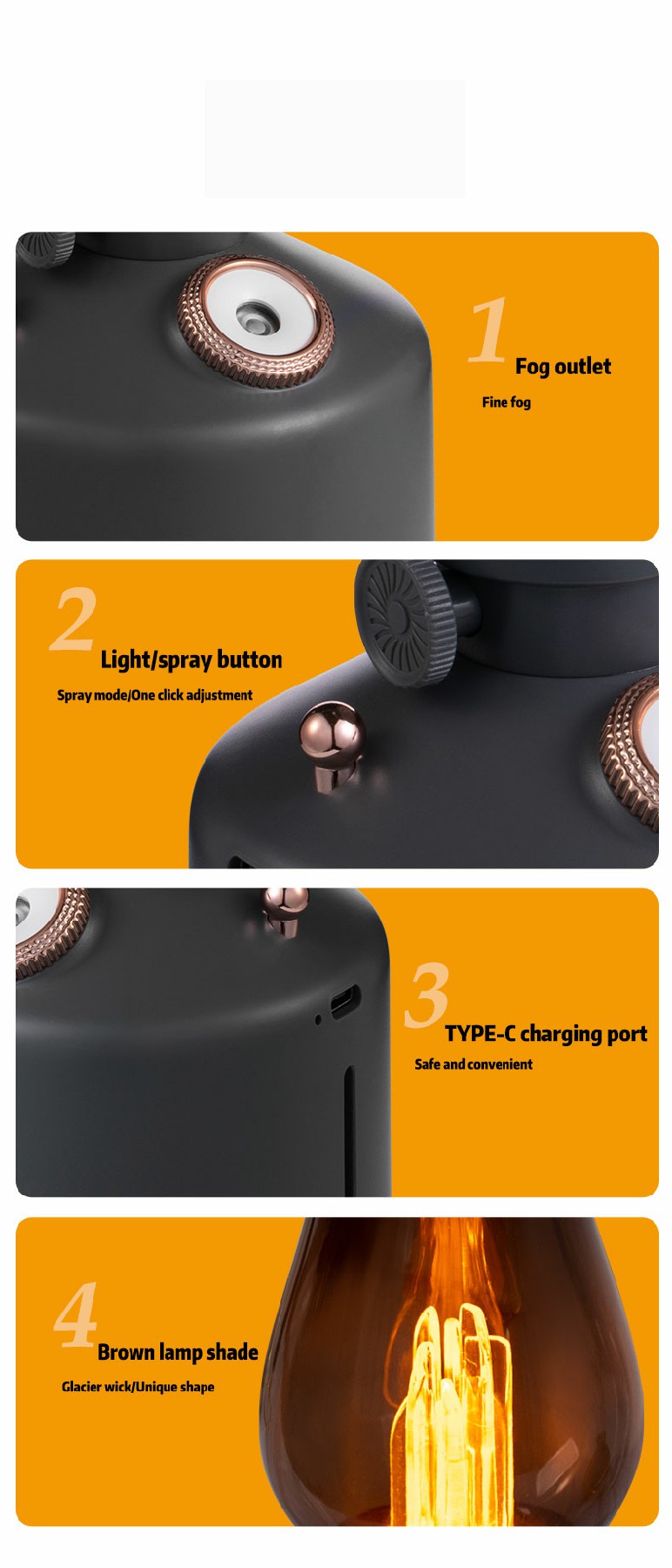 1
Fog outlet
Fine fog

2
Light/spray button
Spray mode/One click adjustment

3
TYPE-C charging port
Safe and convenient

4
Brown lamp shade
Glacier wick/Unique shape